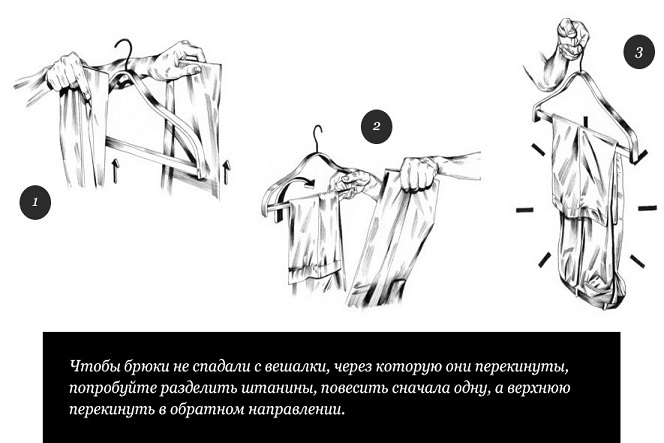 1

2

3

Чтобы брюки не спадали с вешалки, через которую они перекинуты, попробуйте разделить штанины, повесить сначала одну, а верхнюю перекинуть в обратном направлении.